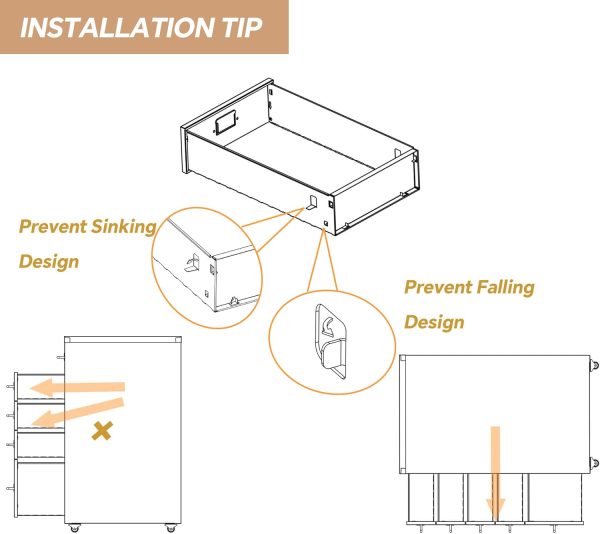 INSTALLATION TIP

Prevent Sinking Design

Prevent Falling Design